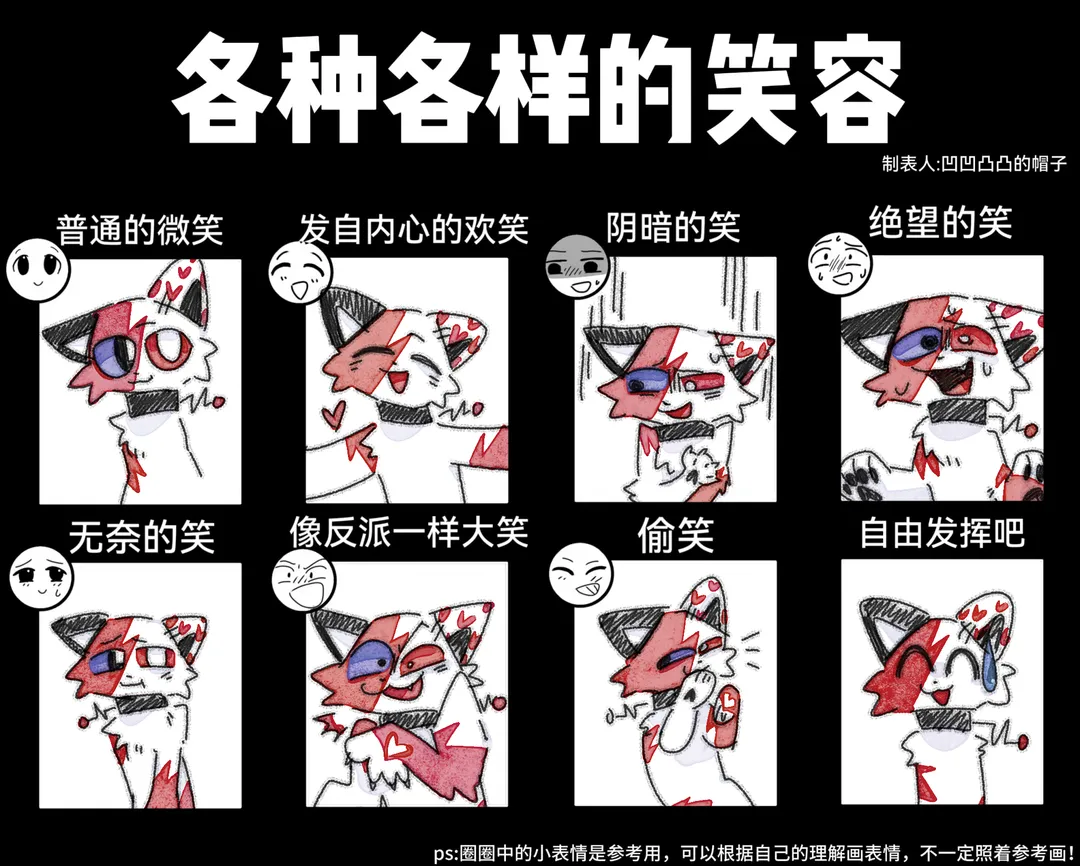 各种各样的笑容

制表人:凹凹凸凸的帽子

普通的微笑

发自内心的欢笑

阴暗的笑

绝望的笑

无奈的笑

像反派一样大笑

偷笑

自由发挥吧

ps:圈圈中的小表情是参考用，可以根据自己的理解画表情，不一定照着参考画！